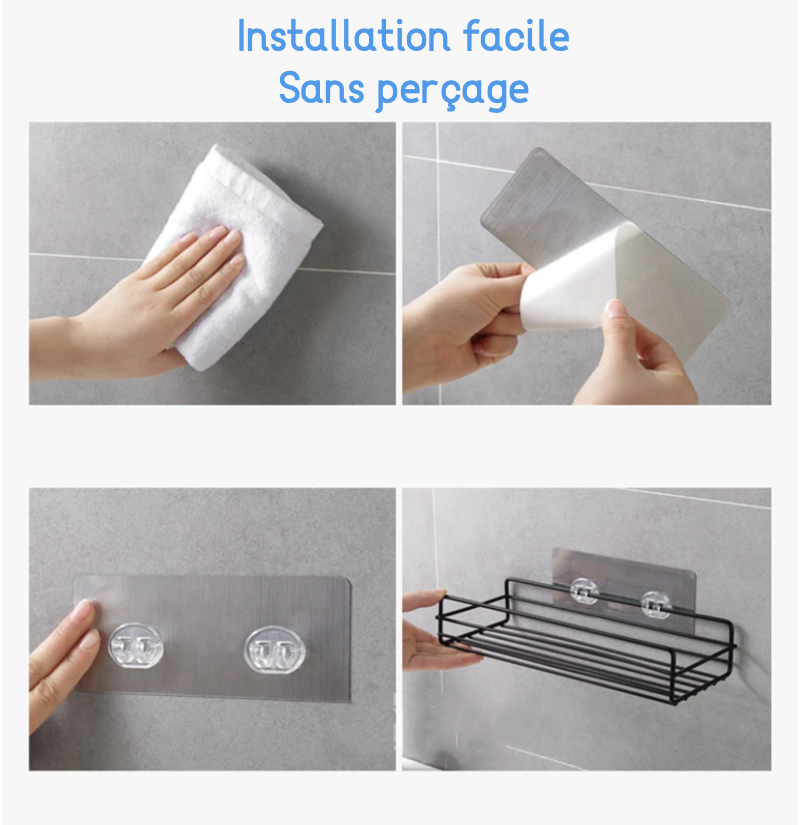 Installation facile
Sans perçage