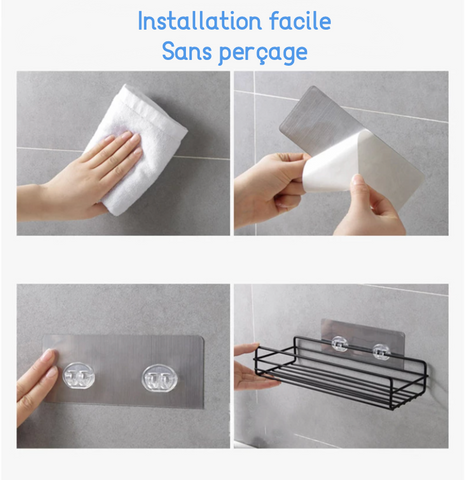 Installation facile
Sans perçage